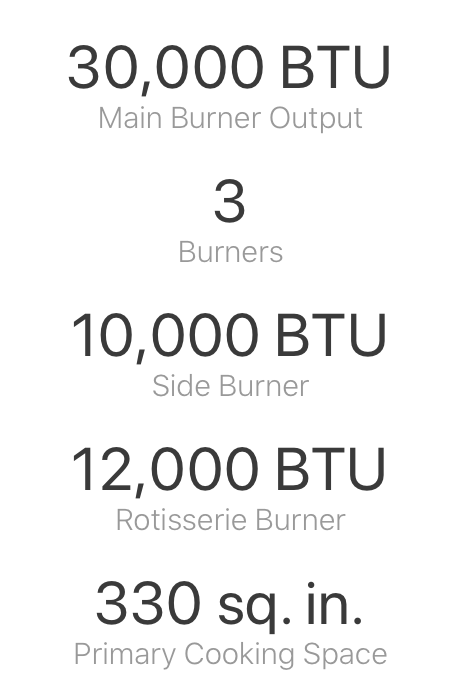 30,000 BTU
Main Burner Output

3
Burners

10,000 BTU
Side Burner

12,000 BTU
Rotisserie Burner

330 sq. in.
Primary Cooking Space